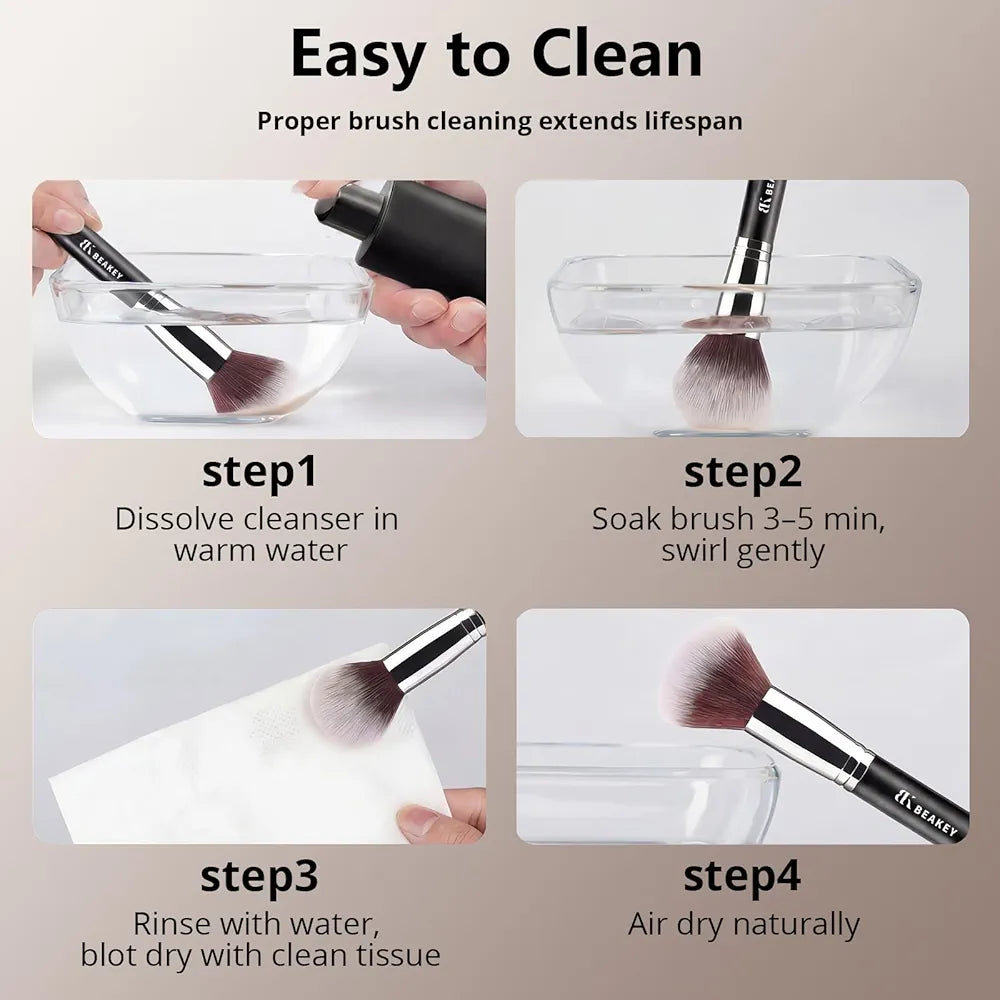 Easy to Clean

Proper brush cleaning extends lifespan

BEAKEY

BEAKEY

step1
Dissolve cleanser in warm water

step2
Soak brush 3–5 min, swirl gently

BEAKEY

step3
Rinse with water, blot dry with clean tissue

step4
Air dry naturally